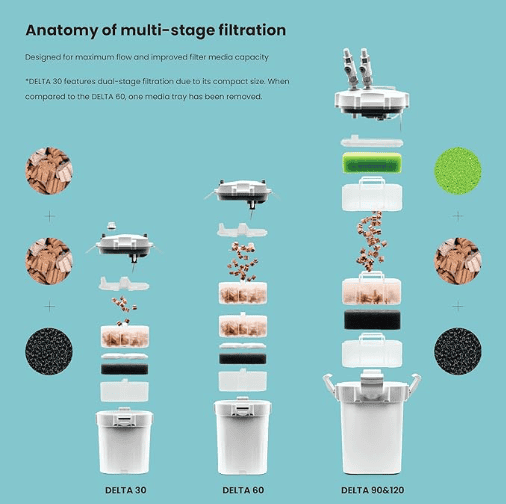 Anatomy of multi-stage filtration

Designed for maximum flow and improved filter media capacity

*DELTA 30 features dual-stage filtration due to its compact size. When compared to the DELTA 60, one media tray has been removed.

+

+

+

+

DELTA 30

DELTA 60

DELTA 90&120